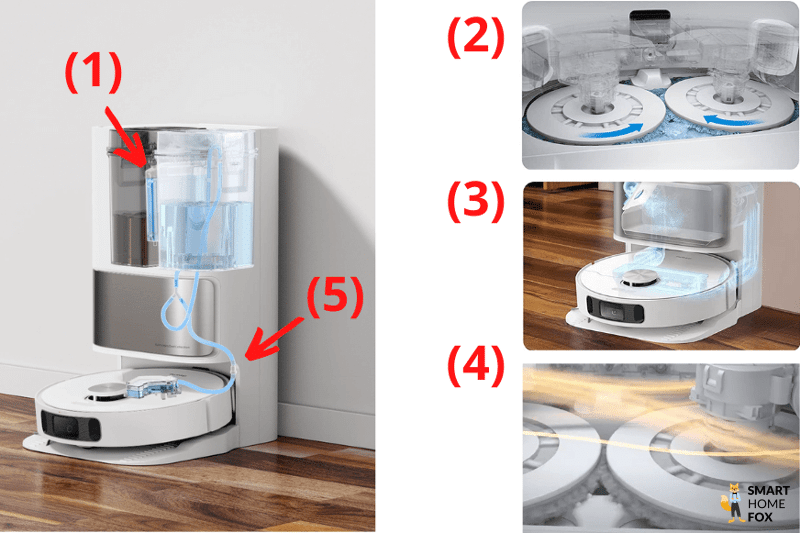 (1)
(5)
(2)
(3)
(4)
SMART HOME FOX